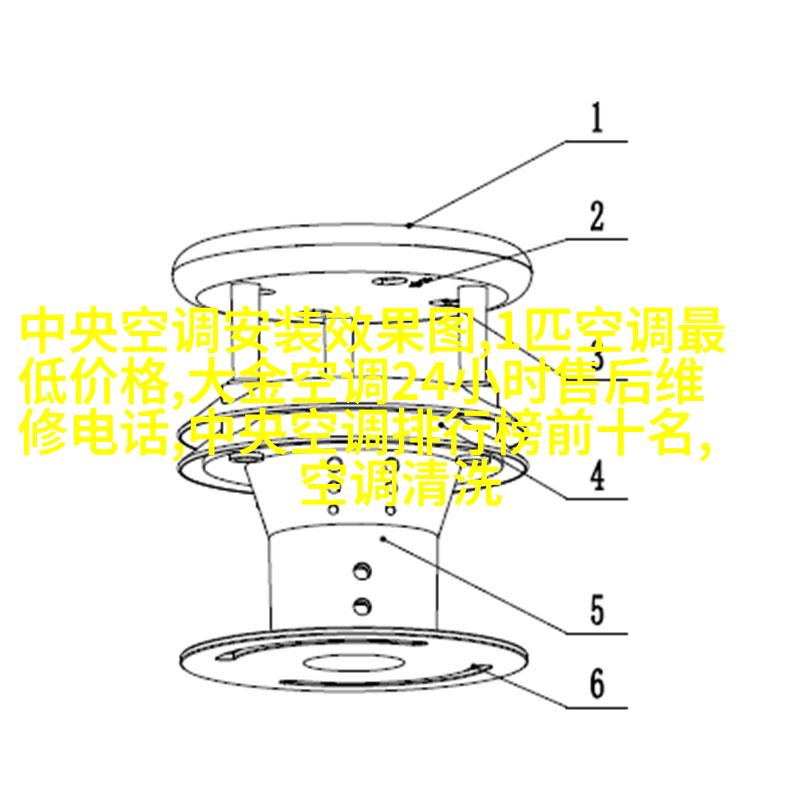 1

2

中央空调安装效果图,1匹空调最低价格,大金空调24小时售后维修电话,中央空调排行榜前十名,空调清洗

3

4

5

6